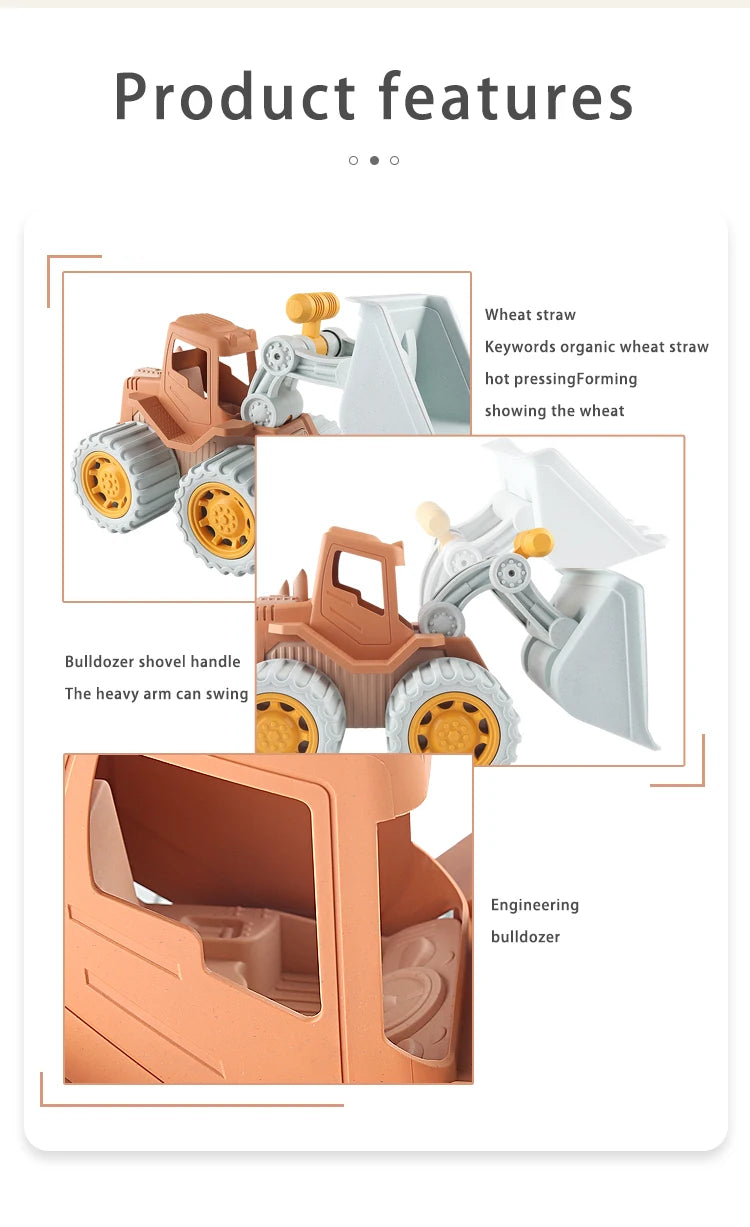 Product features

Wheat straw
Keywords organic wheat straw
hot pressingForming
showing the wheat

Bulldozer shovel handle
The heavy arm can swing

Engineering
bulldozer